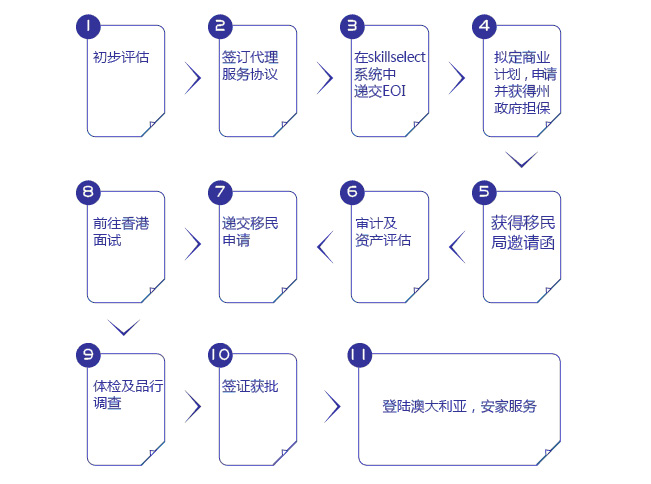 1
初步评估

2
签订代理服务协议

3
在skillselect系统中递交EOI

4
拟定商业计划，申请并获得州政府担保

5
获得移民局邀请函

6
审计及资产评估

7
递交移民申请

8
前往香港面试

9
体检及品行调查

10
签证获批

11
登陆澳大利亚，安家服务